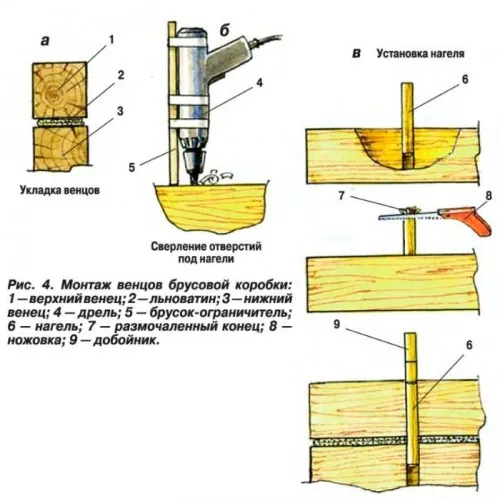 а

1

2

3

Укладка венцов

б

4

5

Сверление отверстий под нагели

в Установка нагеля

6

7

8

9

6

Рис. 4. Монтаж венцов брусовой коробки: 1 — верхний венец; 2 — льноватин; 3 — нижний венец; 4 — дрель; 5 — брусок-ограничитель; 6 — нагель; 7 — размочаленный конец; 8 — ножовка; 9 — добойник.