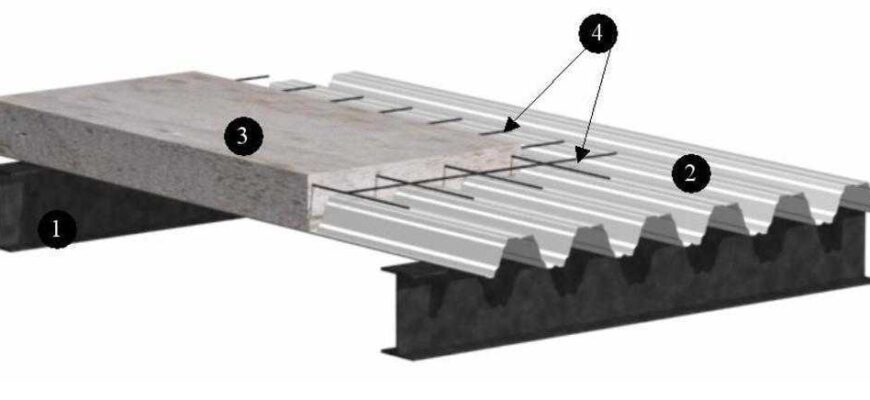 4
3
2
1