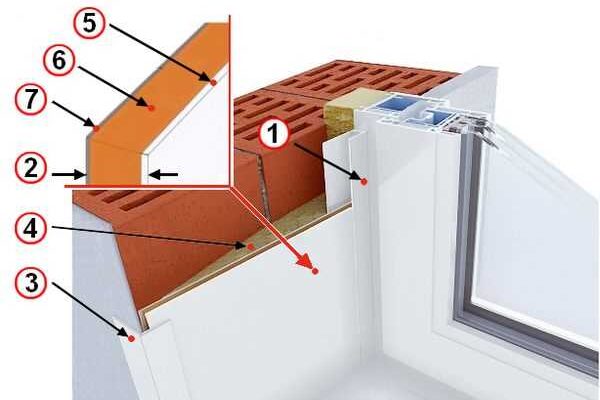 5
6
7
2
1
4
3