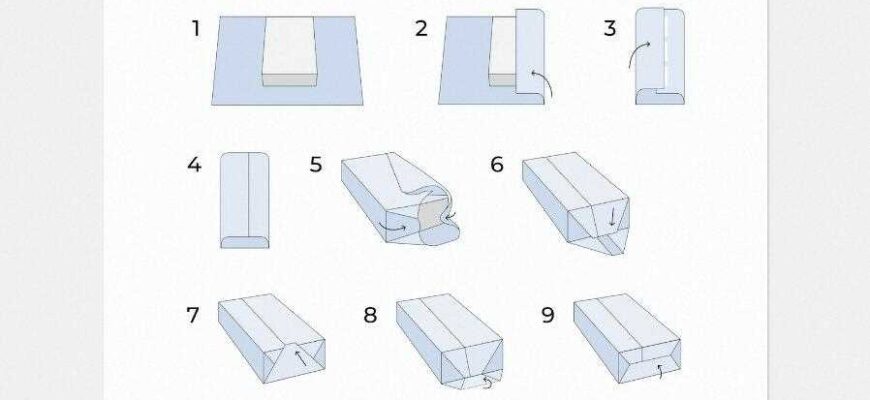 1
2
3
4
5
6
7
8
9