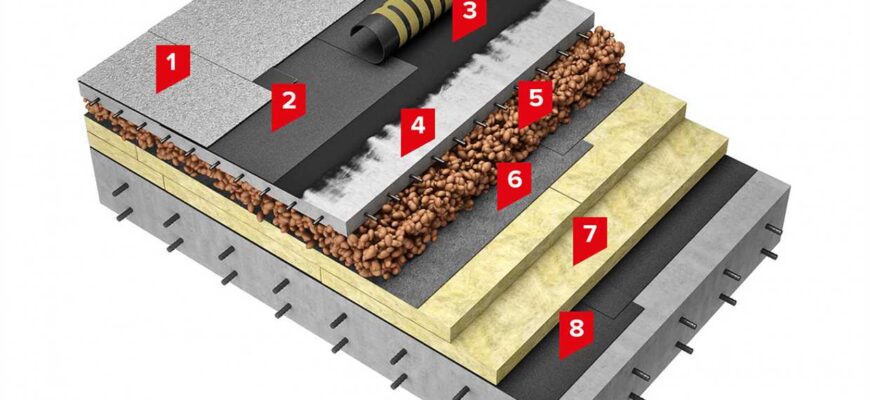 1
2
3
4
5
6
7
8