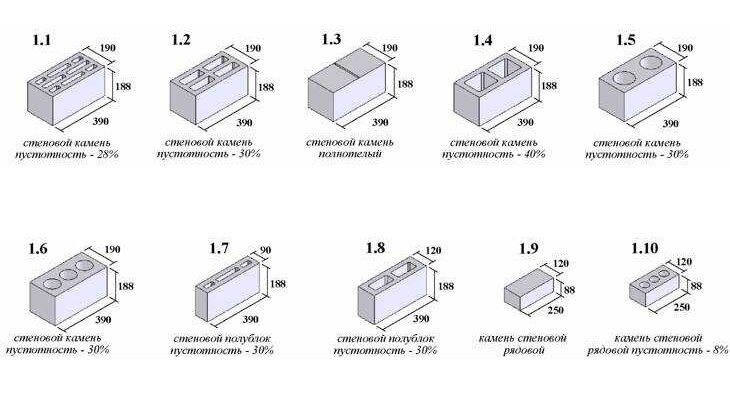 1.1
190
188
390
стеновой камень пустотность - 28%

1.2
190
188
390
стеновой камень пустотность - 30%

1.3
190
188
390
стеновой камень полнотелый

1.4
190
188
390
стеновой камень пустотность - 40%

1.5
190
188
390
стеновой камень пустотность - 30%

1.6
190
188
390
стеновой камень пустотность - 30%

1.7
90
188
390
стеновой полублок пустотность - 30%

1.8
120
188
390
стеновой полублок пустотность - 30%

1.9
120
88
250
камень стеновой рядовой

1.10
120
88
250
камень стеновой рядовой пустотность - 8%