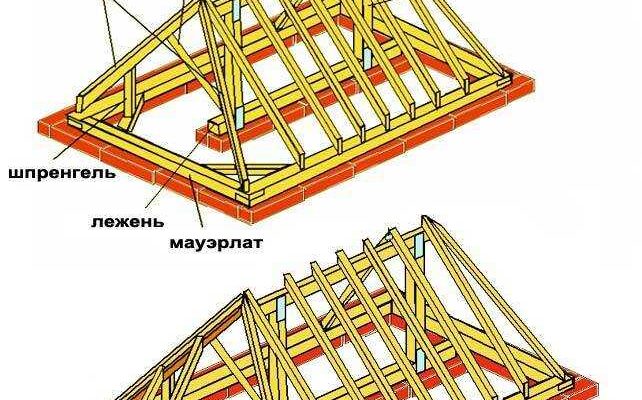 шпренгель

лежень

мауэрлат