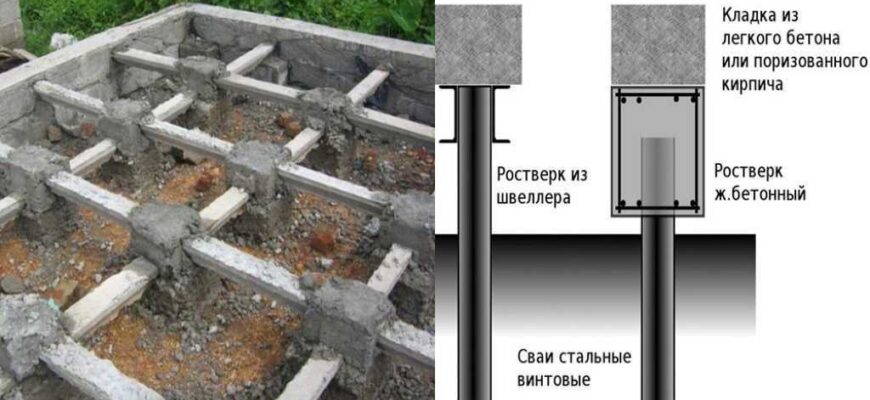 Кладка из легкого бетона или поризованного кирпича

Ростверк из швеллера

Ростверк ж.бетонный

Сваи стальные винтовые