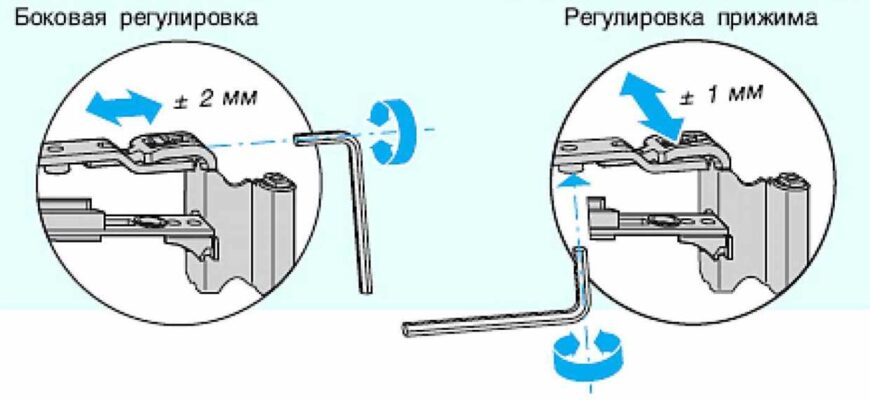 Боковая регулировка

± 2 мм

Регулировка прижима

± 1 мм