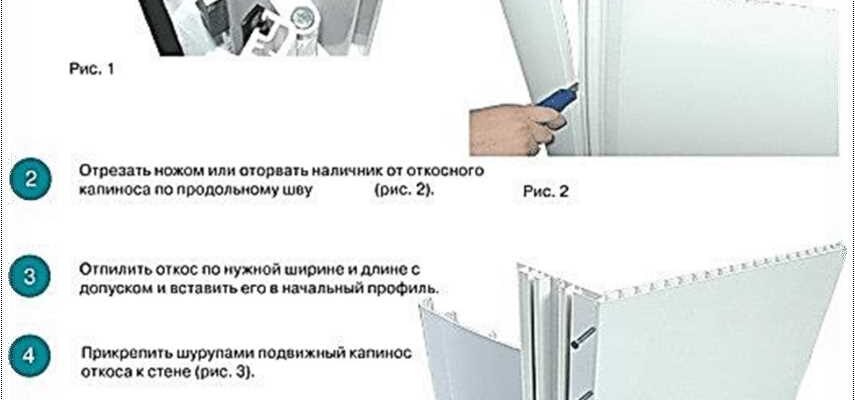 Рис. 1

2

Отрезать ножом или оторвать наличник от откосного капиноса по продольному шву (рис. 2).

Рис. 2

3

Отпилить откос по нужной ширине и длине с допуском и вставить его в начальный профиль.

4

Прикрепить шурупами подвижный капинос откоса к стене (рис. 3).